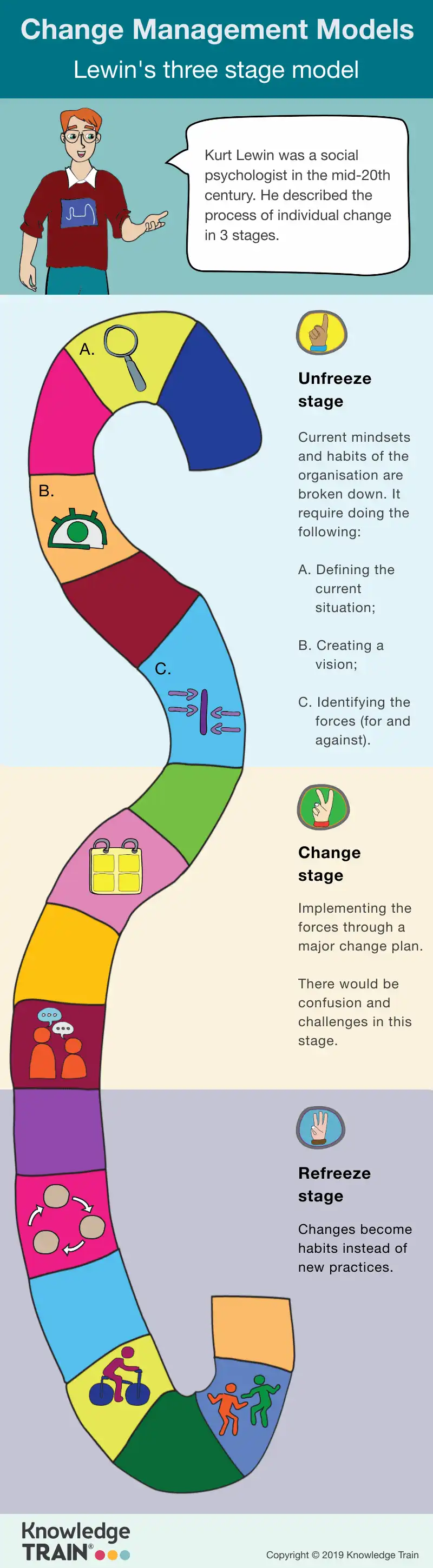 Change Management Models

Lewin's three stage model

Kurt Lewin was a social psychologist in the mid-20th century. He described the process of individual change in 3 stages.

A.

B.

C.

Unfreeze stage

Current mindsets and habits of the organisation are broken down. It require doing the following:

A. Defining the current situation;

B. Creating a vision;

C. Identifying the forces (for and against).

Change stage

Implementing the forces through a major change plan.

There would be confusion and challenges in this stage.

Refreeze stage

Changes become habits instead of new practices.

Knowledge TRAIN®

Copyright © 2019 Knowledge Train