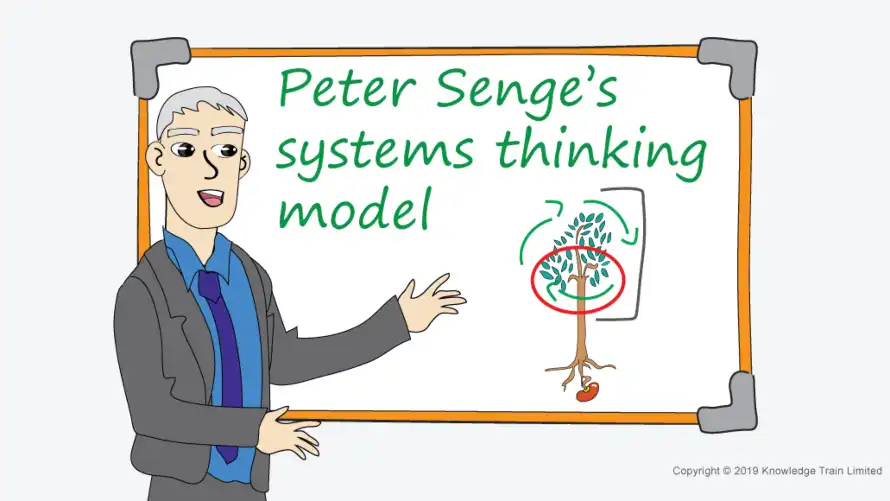 Peter Senge's systems thinking model

Copyright © 2019 Knowledge Train Limited