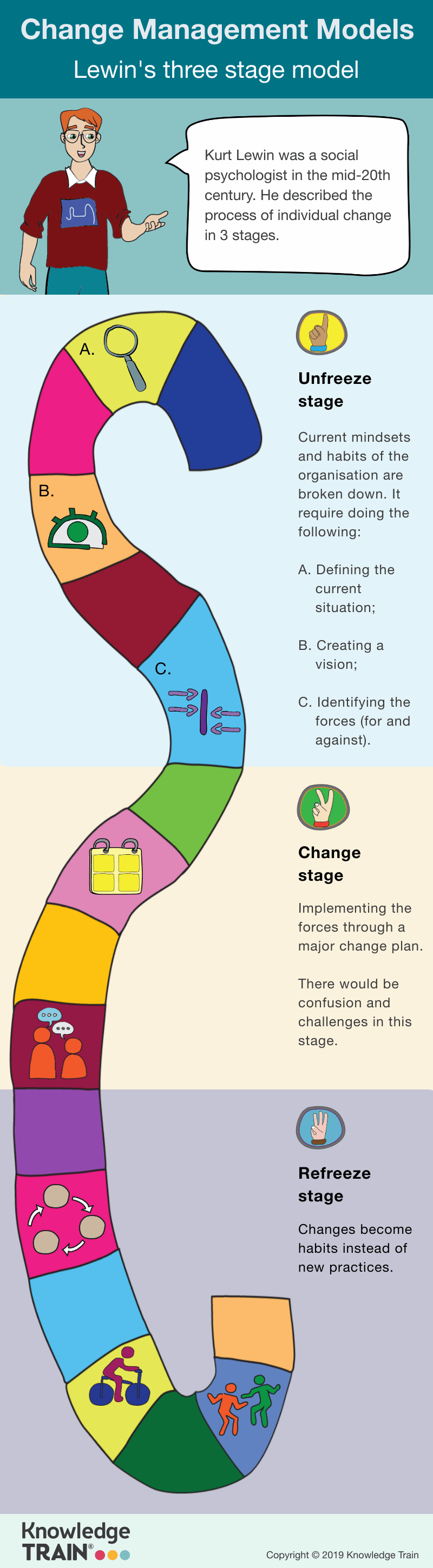 Change Management Models
Lewin's three stage model

Kurt Lewin was a social psychologist in the mid-20th century. He described the process of individual change in 3 stages.

A.

B.

C.

Unfreeze stage

Current mindsets and habits of the organisation are broken down. It require doing the following:

A. Defining the current situation;

B. Creating a vision;

C. Identifying the forces (for and against).

Change stage

Implementing the forces through a major change plan.

There would be confusion and challenges in this stage.

Refreeze stage

Changes become habits instead of new practices.

Knowledge TRAIN®

Copyright © 2019 Knowledge Train